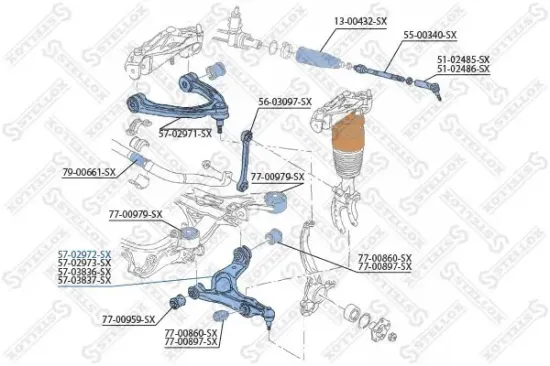 13-00432-SX
55-00340-SX
51-02485-SX
51-02486-SX
56-03097-SX
57-02971-SX
79-00661-SX
77-00979-SX
77-00979-SX
57-02972-SX
57-02973-SX
57-03836-SX
57-03837-SX
77-00860-SX
77-00897-SX
77-00959-SX
77-00860-SX
77-00897-SX
STELLOX