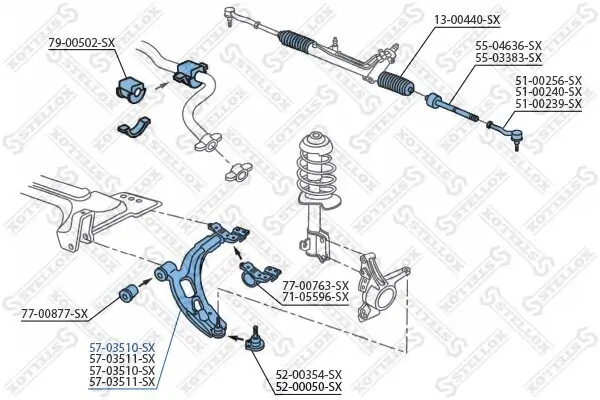 79-00502-SX

13-00440-SX

55-04636-SX
55-03383-SX

51-00256-SX
51-00240-SX
51-00239-SX

77-00763-SX
71-05596-SX

77-00877-SX

57-03510-SX
57-03511-SX
57-03510-SX
57-03511-SX

52-00354-SX
52-00050-SX

STELLOX