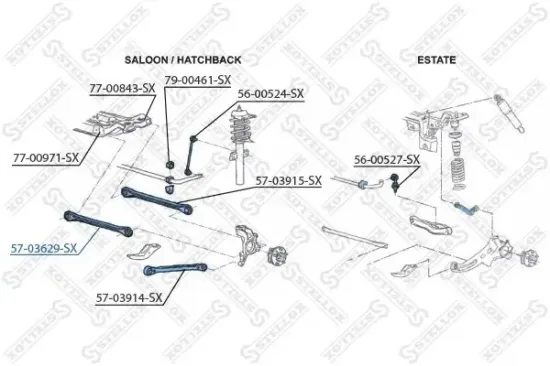 SALOON / HATCHBACK

ESTATE

77-00843-SX

79-00461-SX

56-00524-SX

77-00971-SX

56-00527-SX

57-03915-SX

57-03629-SX

57-03914-SX

STELLOX