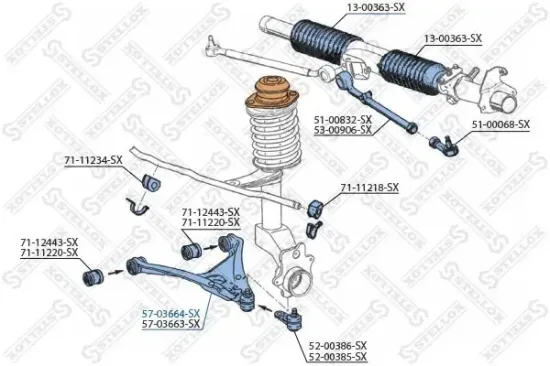 13-00363-SX
13-00363-SX
51-00832-SX
53-00906-SX
51-00068-SX
71-11234-SX
71-11218-SX
71-12443-SX
71-11220-SX
71-12443-SX
71-11220-SX
57-03664-SX
57-03663-SX
52-00386-SX
52-00385-SX
STELLOX