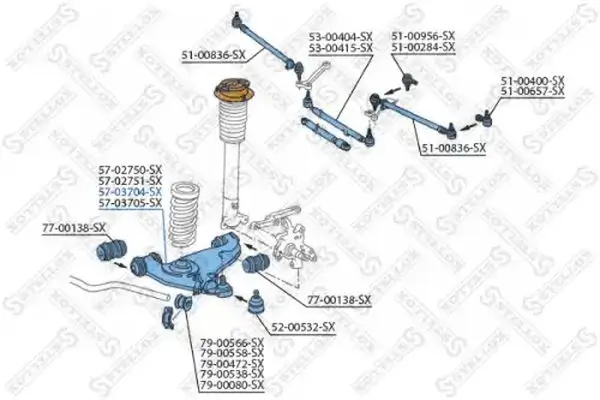 51-00836-SX

53-00404-SX
53-00415-SX

51-00956-SX
51-00284-SX

51-00400-SX
51-00657-SX

51-00836-SX

57-02750-SX
57-02751-SX
57-03704-SX
57-03705-SX

77-00138-SX

77-00138-SX

52-00532-SX

79-00566-SX
79-00558-SX
79-00472-SX
79-00538-SX
79-00080-SX

STELLOX