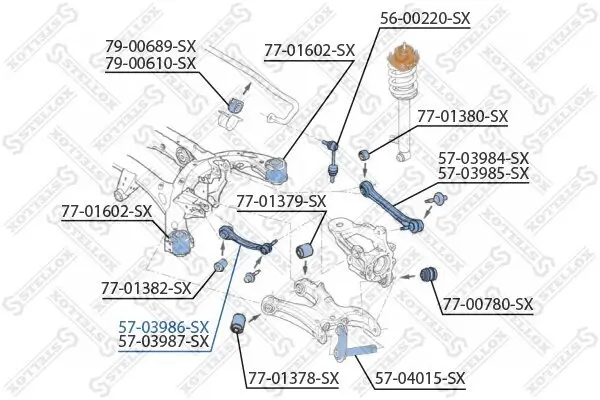 79-00689-SX
79-00610-SX

77-01602-SX

56-00220-SX

77-01380-SX

57-03984-SX
57-03985-SX

77-01602-SX

77-01379-SX

77-01382-SX

77-00780-SX

57-03986-SX
57-03987-SX

77-01378-SX

57-04015-SX

STELLOX