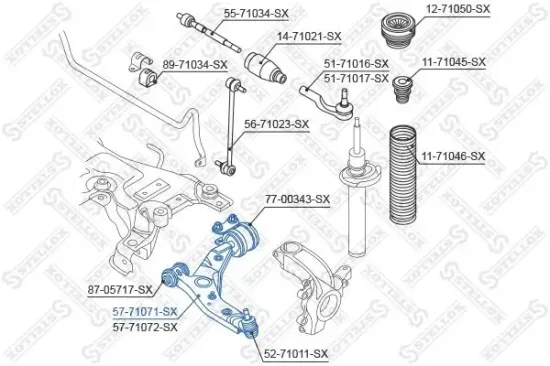 55-71034-SX
12-71050-SX
14-71021-SX
89-71034-SX
51-71016-SX
51-71017-SX
11-71045-SX
56-71023-SX
11-71046-SX
77-00343-SX
87-05717-SX
57-71071-SX
57-71072-SX
52-71011-SX
STELLOX