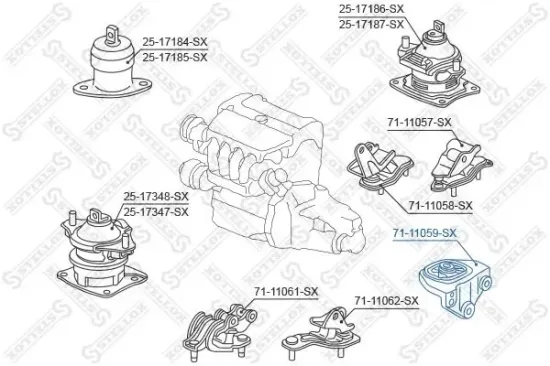 25-17184-SX
25-17185-SX

25-17186-SX
25-17187-SX

71-11057-SX

71-11058-SX

25-17348-SX
25-17347-SX

71-11059-SX

71-11061-SX

71-11062-SX

STELLOX