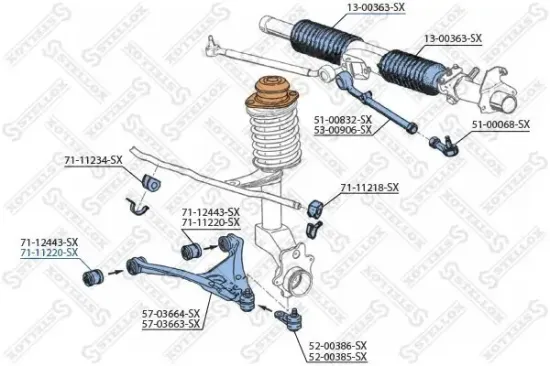 13-00363-SX
13-00363-SX
51-00832-SX
53-00906-SX
51-00068-SX
71-11234-SX
71-11218-SX
71-12443-SX
71-11220-SX
71-12443-SX
71-11220-SX
57-03664-SX
57-03663-SX
52-00386-SX
52-00385-SX
STELLOX