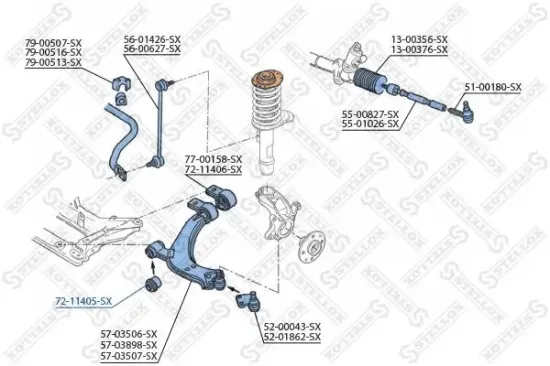 79-00507-SX
79-00516-SX
79-00513-SX

56-01426-SX
56-00627-SX

13-00356-SX
13-00376-SX

51-00180-SX

55-00827-SX
55-01026-SX

77-00158-SX
72-11406-SX

72-11405-SX

57-03506-SX
57-03898-SX
57-03507-SX

52-00043-SX
52-01862-SX

STELLOX