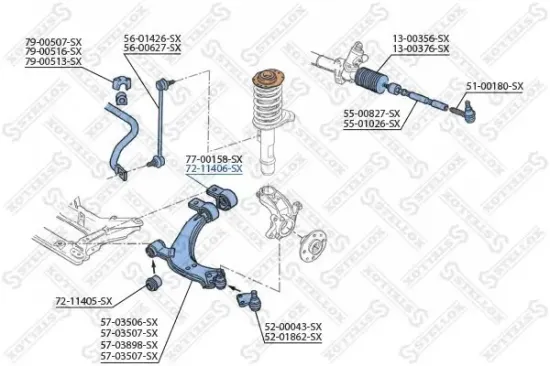 79-00507-SX
79-00516-SX
79-00513-SX

56-01426-SX
56-00627-SX

13-00356-SX
13-00376-SX

51-00180-SX

55-00827-SX
55-01026-SX

77-00158-SX
72-11406-SX

72-11405-SX

57-03506-SX
57-03507-SX
57-03898-SX
57-03507-SX

52-00043-SX
52-01862-SX

STELLOX