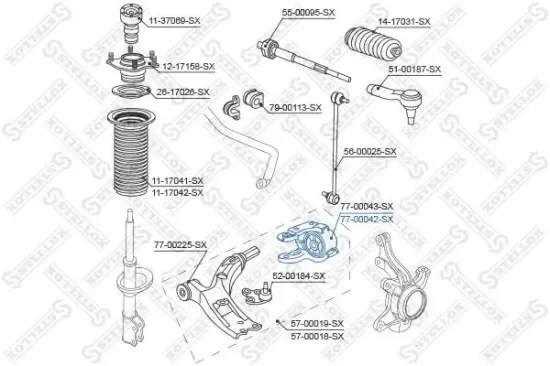 11-37069-SX
55-00095-SX
14-17031-SX
12-17158-SX
51-00187-SX
26-17026-SX
79-00113-SX
56-00025-SX
11-17041-SX
11-17042-SX
77-00043-SX
77-00042-SX
77-00225-SX
52-00184-SX
57-00019-SX
57-00018-SX
STELLOX