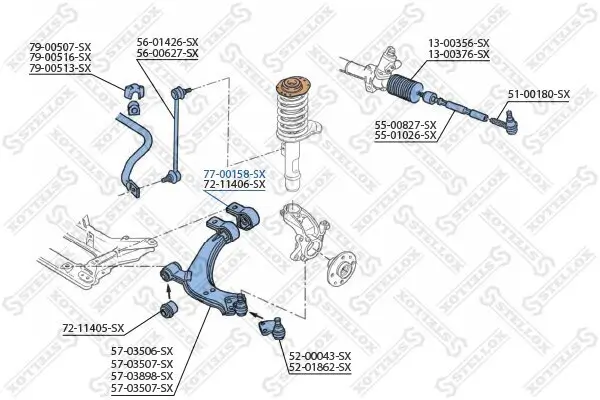 79-00507-SX
79-00516-SX
79-00513-SX

56-01426-SX
56-00627-SX

13-00356-SX
13-00376-SX

51-00180-SX

55-00827-SX
55-01026-SX

77-00158-SX
72-11406-SX

72-11405-SX

57-03506-SX
57-03507-SX
57-03898-SX
57-03507-SX

52-00043-SX
52-01862-SX

STELLOX