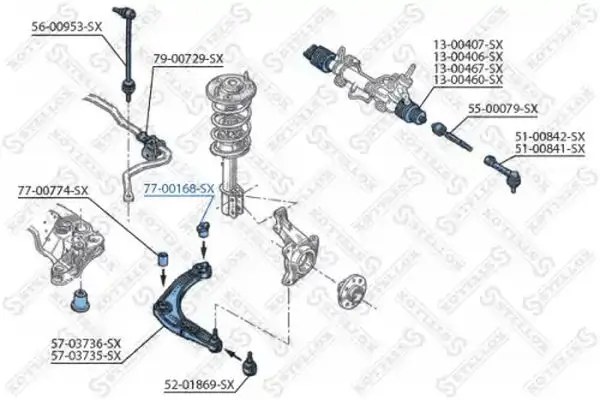 56-00953-SX
79-00729-SX
13-00407-SX
13-00406-SX
13-00467-SX
13-00460-SX
55-00079-SX
51-00842-SX
51-00841-SX
77-00774-SX
77-00168-SX
57-03736-SX
57-03735-SX
52-01869-SX
STELLOX