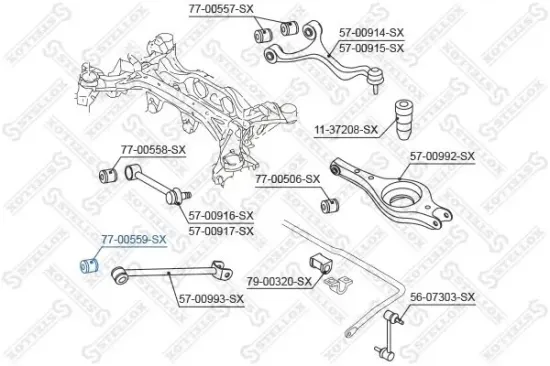 77-00557-SX
57-00914-SX
57-00915-SX
11-37208-SX
77-00558-SX
57-00992-SX
77-00506-SX
57-00916-SX
57-00917-SX
77-00559-SX
79-00320-SX
57-00993-SX
56-07303-SX
STELLOX