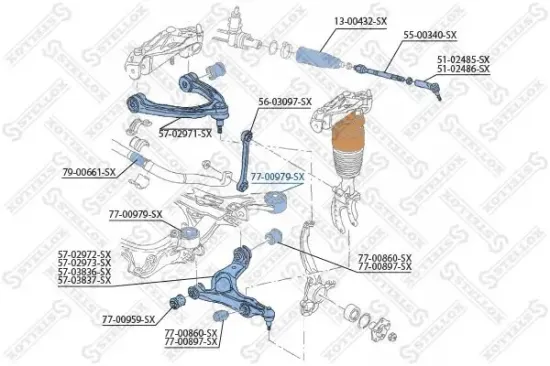 13-00432-SX
55-00340-SX
51-02485-SX
51-02486-SX
56-03097-SX
57-02971-SX
79-00661-SX
77-00979-SX
77-00979-SX
57-02972-SX
57-02973-SX
57-03836-SX
57-03837-SX
77-00860-SX
77-00897-SX
77-00959-SX
77-00860-SX
77-00897-SX
STELLOX