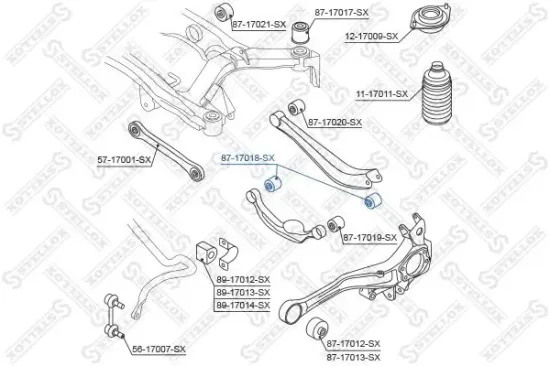 87-17021-SX
87-17017-SX
12-17009-SX
11-17011-SX
87-17020-SX
57-17001-SX
87-17018-SX
87-17019-SX
89-17012-SX
89-17013-SX
89-17014-SX
56-17007-SX
87-17012-SX
87-17013-SX
STELLOX