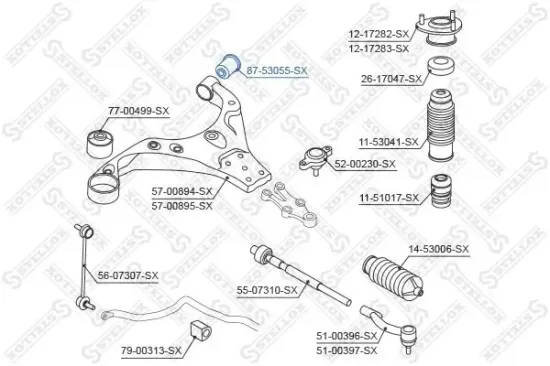 87-53055-SX
12-17282-SX
12-17283-SX
26-17047-SX
77-00499-SX
11-53041-SX
52-00230-SX
57-00894-SX
57-00895-SX
11-51017-SX
14-53006-SX
56-07307-SX
55-07310-SX
51-00396-SX
51-00397-SX
79-00313-SX
STELLOX