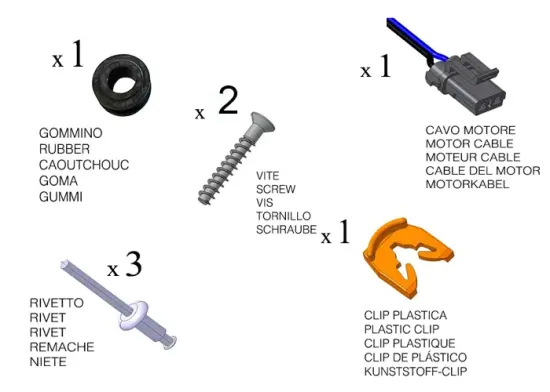 x 1

GOMMINO
RUBBER
CAOUTCHOUC
GOMA
GUMMI

x 2

VITE
SCREW
VIS
TORNILLO
SCHRAUBE

x 1

CAVO MOTORE
MOTOR CABLE
MOTEUR CABLE
CABLE DEL MOTOR
MOTORKABEL

x 3

RIVETTO
RIVET
RIVET
REMACHE
NIETE

x 1

CLIP PLASTICA
PLASTIC CLIP
CLIP PLASTIQUE
CLIP DE PLÁSTICO
KUNSTSTOFF-CLIP