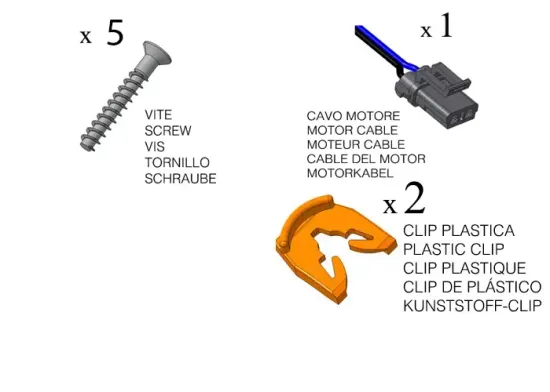 x 5

VITE
SCREW
VIS
TORNILLO
SCHRAUBE

x 1

CAVO MOTORE
MOTOR CABLE
MOTEUR CABLE
CABLE DEL MOTOR
MOTORKABEL

x 2

CLIP PLASTICA
PLASTIC CLIP
CLIP PLASTIQUE
CLIP DE PLÁSTICO
KUNSTSTOFF-CLIP