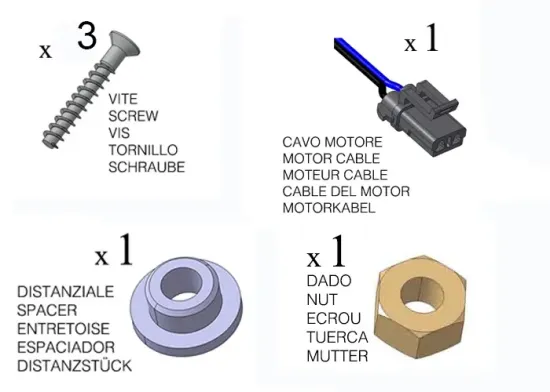 x 3

VITE
SCREW
VIS
TORNILLO
SCHRAUBE

x 1

CAVO MOTORE
MOTOR CABLE
MOTEUR CABLE
CABLE DEL MOTOR
MOTORKABEL

x 1

DISTANZIALE
SPACER
ENTRETOISE
ESPACIADOR
DISTANZSTÜCK

x 1

DADO
NUT
ECROU
TUERCA
MUTTER