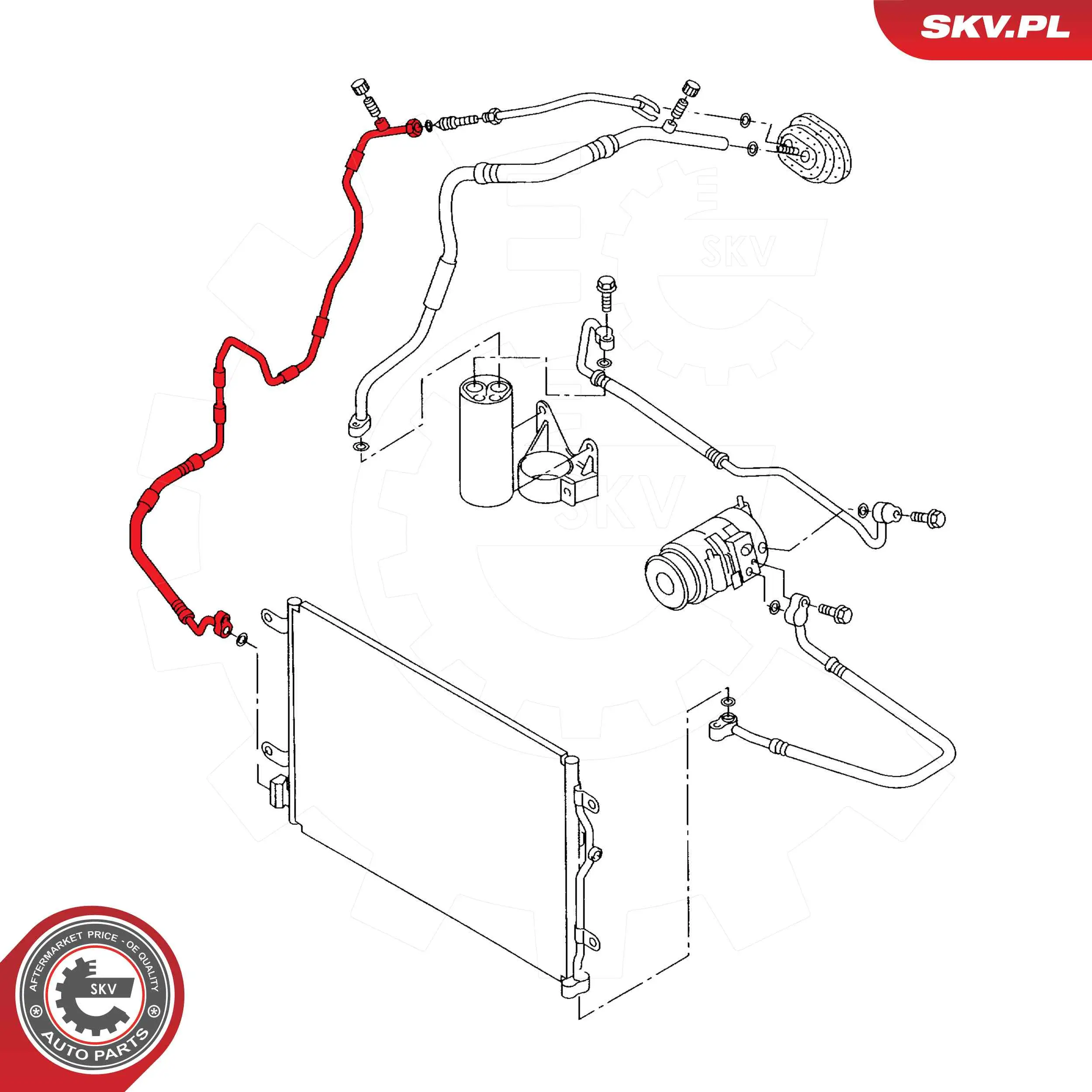 SKV.PL

SKV

SKV

AFTERMARKET PRICE - OE QUALITY

SKV

AUTO PARTS