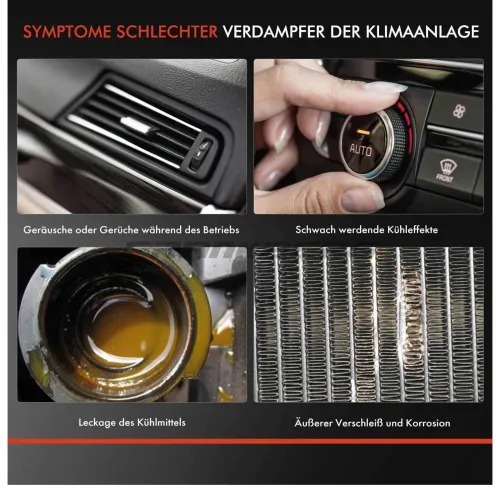 SYMPTOME SCHLECHTER VERDAMPFER DER KLIMAANLAGE

AUTO

FRONT

Geräusche oder Gerüche während des Betriebs

Schwach werdende Kühleffekte

Leckage des Kühlmittels

Äußerer Verschleiß und Korrosion