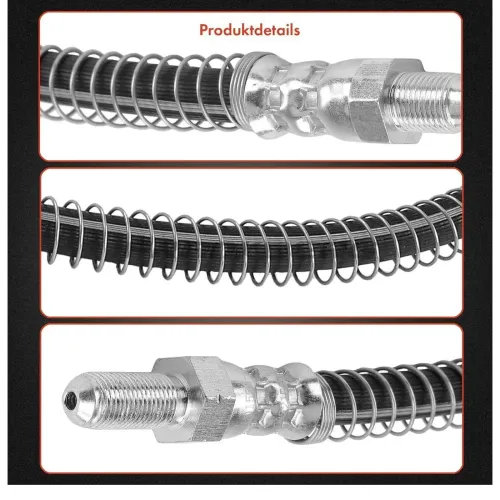 Produktdetails