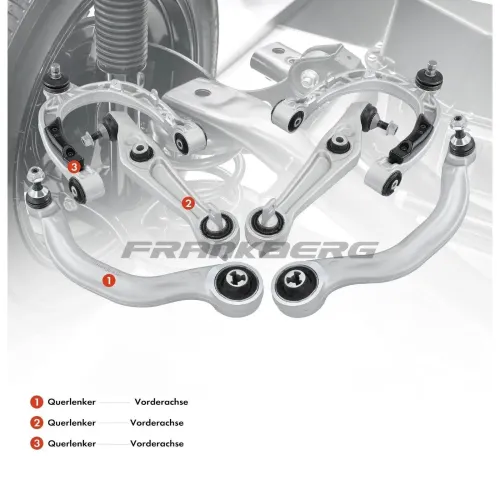 3

2

FRANKBERG

1

1 Querlenker Vorderachse
2 Querlenker Vorderachse
3 Querlenker Vorderachse