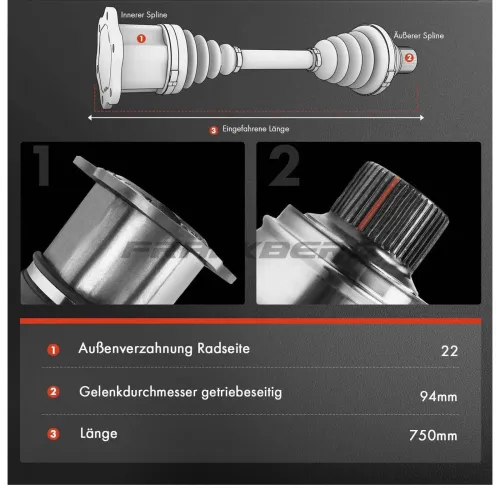 Innerer Spline

1

Äußerer Spline

2

3 Eingefahrene Länge

1

2

FRANKBERG

| | | |
|---|---|---|
| 1 | Außenverzahnung Radseite | 22 |
| 2 | Gelenkdurchmesser getriebeseitig | 94mm |
| 3 | Länge | 750mm |