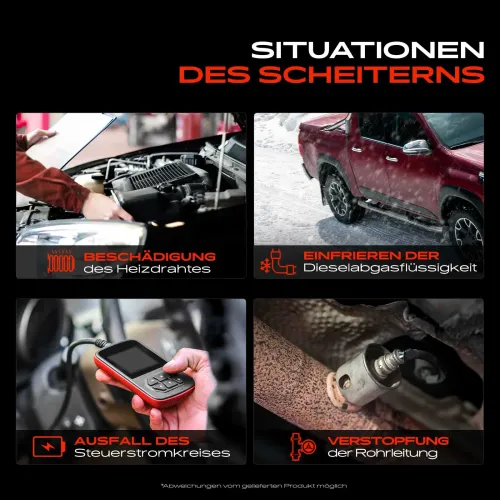 SITUATIONEN
DES SCHEITERNS

BESCHÄDIGUNG
des Heizdrahtes

EINFRIEREN DER
Dieselabgasflüssigkeit

AUSFALL DES
Steuerstromkreises

VERSTOPFUNG
der Rohrleitung

*Abweichungen vom gelieferten Produkt möglich