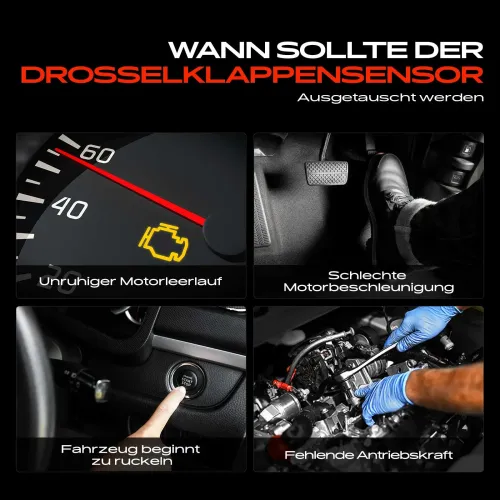 WANN SOLLTE DER
DROSSELKLAPPENSENSOR
Ausgetauscht werden

60
40
20

Unruhiger Motorleerlauf

Schlechte Motorbeschleunigung

Fahrzeug beginnt zu ruckeln

Fehlende Antriebskraft