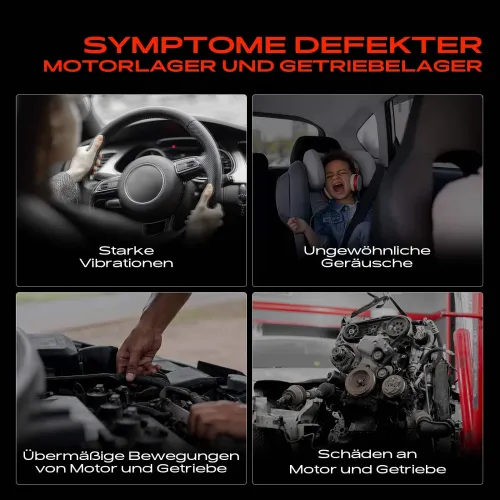 SYMPTOME DEFEKTER
MOTORLAGER UND GETRIEBELAGER

Starke Vibrationen

Ungewöhnliche Geräusche

Übermäßige Bewegungen von Motor und Getriebe

Schäden an Motor und Getriebe