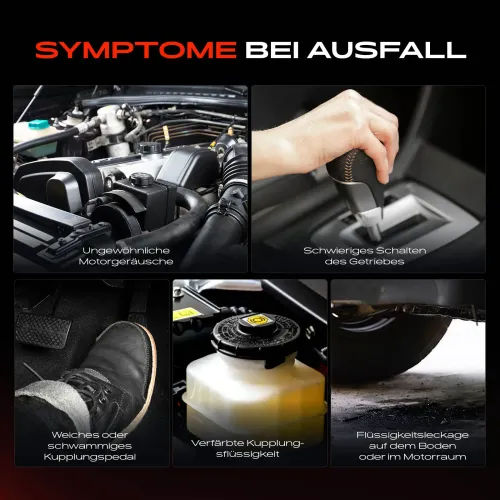 SYMPTOME BEI AUSFALL

Ungewöhnliche Motorgeräusche

Schwieriges Schalten des Getriebes

Weiches oder schwammiges Kupplungspedal

Verfärbte Kupplungsflüssigkeit

Flüssigkeitsleckage auf dem Boden oder im Motorraum