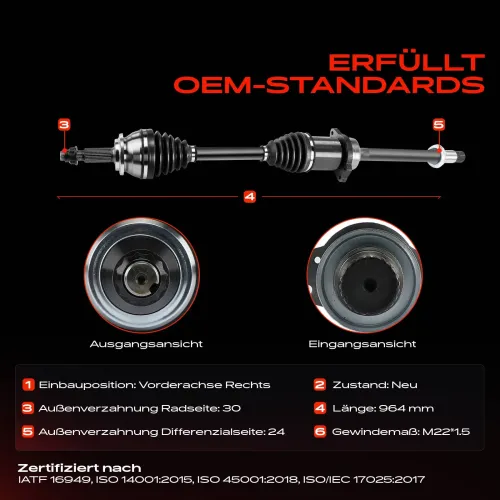 ERFÜLLT OEM-STANDARDS

3

5

4

Ausgangsansicht

Eingangsansicht

1 Einbauposition: Vorderachse Rechts

2 Zustand: Neu

3 Außenverzahnung Radseite: 30

4 Länge: 964 mm

5 Außenverzahnung Differenzialseite: 24

6 Gewindemaß: M22*1.5

Zertifiziert nach
IATF 16949, ISO 14001:2015, ISO 45001:2018, ISO/IEC 17025:2017