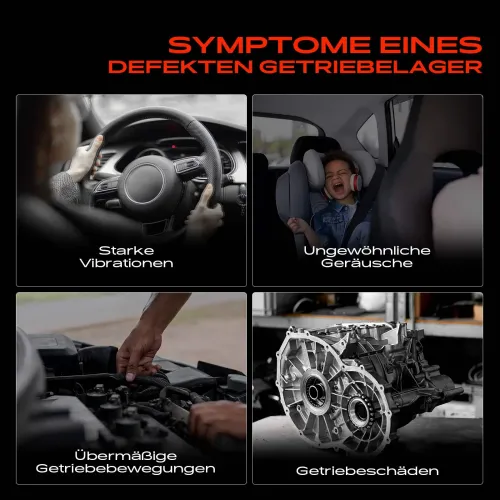 SYMPTOME EINES
DEFEKTEN GETRIEBELAGER

Starke
Vibrationen

Ungewöhnliche
Geräusche

Übermäßige
Getriebebewegungen

Getriebeschäden