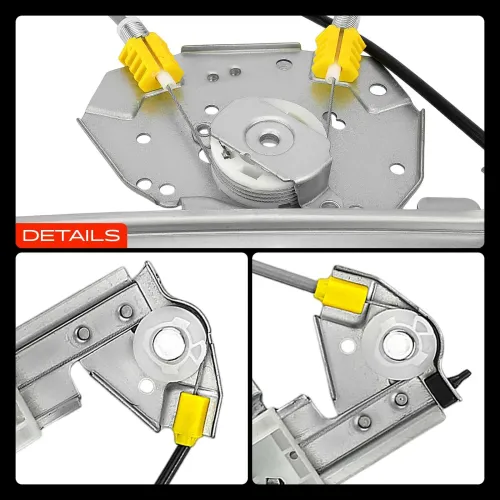 DETAILS