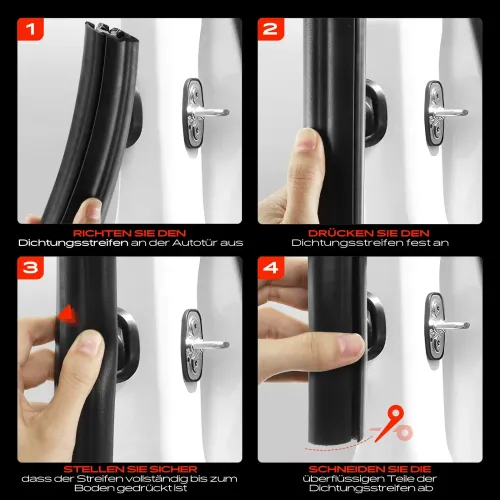 1

RICHTEN SIE DEN
Dichtungsstreifen an der Autotür aus

2

DRÜCKEN SIE DEN
Dichtungsstreifen fest an

3

STELLEN SIE SICHER
dass der Streifen vollständig bis zum Boden gedrückt ist

4

SCHNEIDEN SIE DIE
überflüssigen Teile der Dichtungsstreifen ab